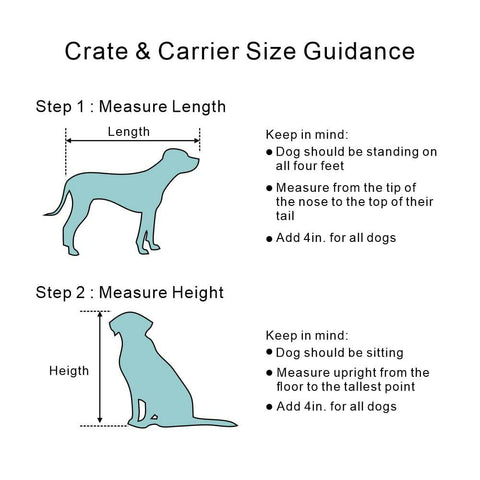 Crate & Carrier Size Guidance

Step 1 : Measure Length

Length

Keep in mind:
● Dog should be standing on all four feet
● Measure from the tip of the nose to the top of their tail
● Add 4in. for all dogs

Step 2 : Measure Height

Heigth

Keep in mind:
● Dog should be sitting
● Measure upright from the floor to the tallest point
● Add 4in. for all dogs