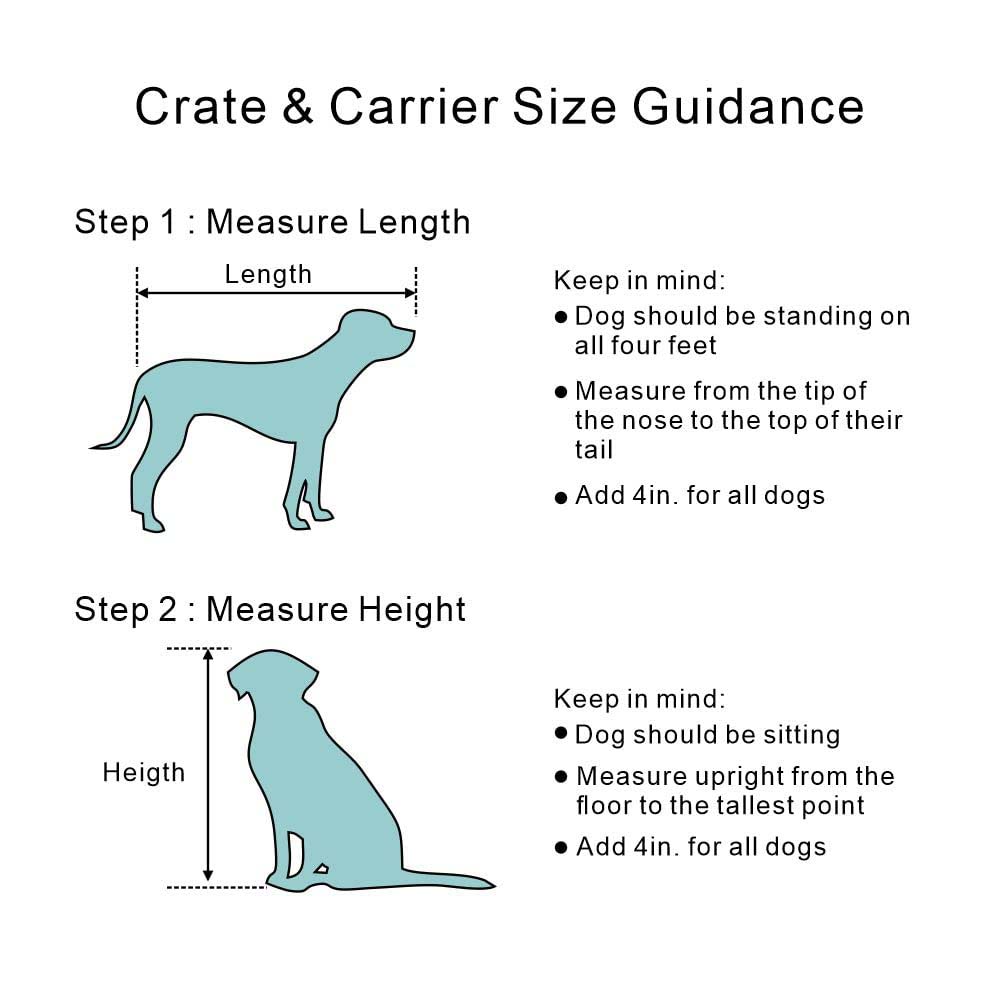 Crate & Carrier Size Guidance

Step 1 : Measure Length

Length

Keep in mind:
● Dog should be standing on all four feet
● Measure from the tip of the nose to the top of their tail
● Add 4in. for all dogs

Step 2 : Measure Height

Heigth

Keep in mind:
● Dog should be sitting
● Measure upright from the floor to the tallest point
● Add 4in. for all dogs