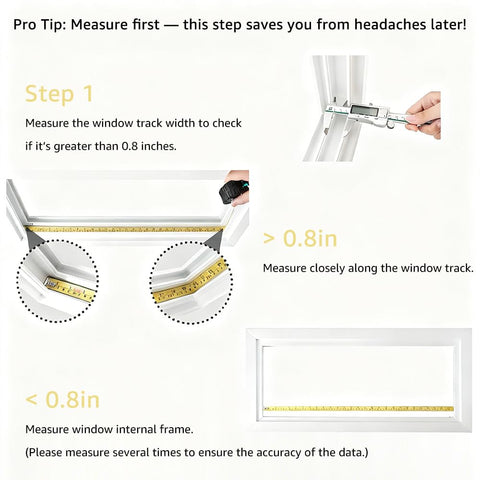 Pro Tip: Measure first — this step saves you from headaches later!

Step 1

Measure the window track width to check if it's greater than 0.8 inches.

> 0.8in

Measure closely along the window track.

< 0.8in

Measure window internal frame.

(Please measure several times to ensure the accuracy of the data.)