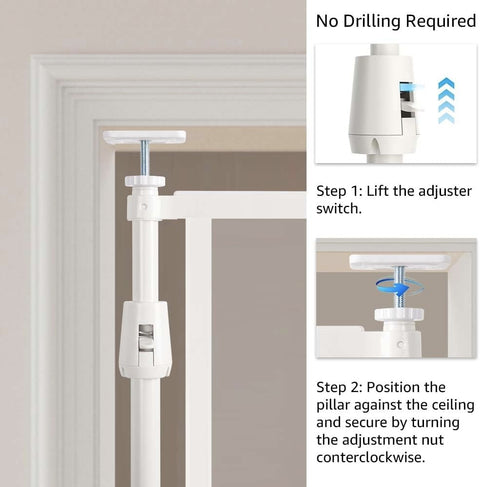 No Drilling Required

Step 1: Lift the adjuster switch.

Step 2: Position the pillar against the ceiling and secure by turning the adjustment nut conterclockwise.