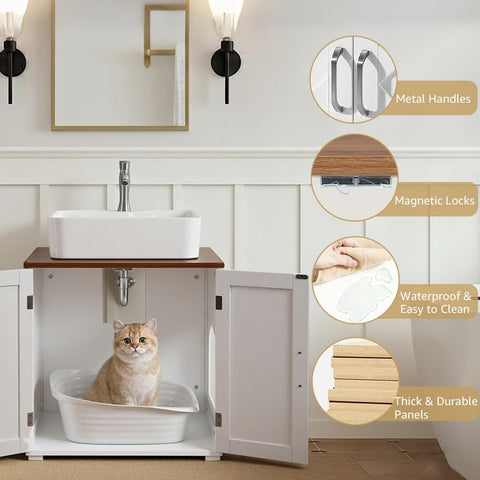 Metal Handles

Magnetic Locks

Waterproof & Easy to Clean

Thick & Durable Panels