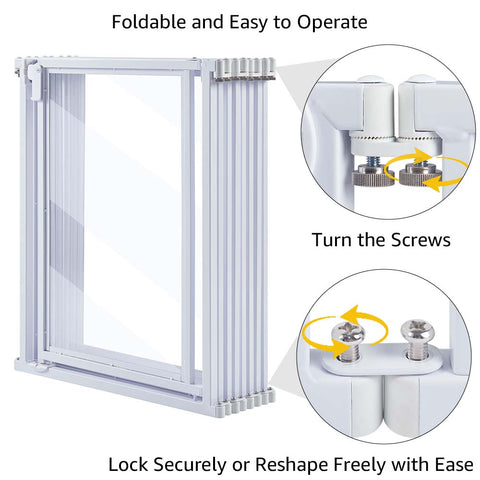 Foldable and Easy to Operate

Turn the Screws

Lock Securely or Reshape Freely with Ease