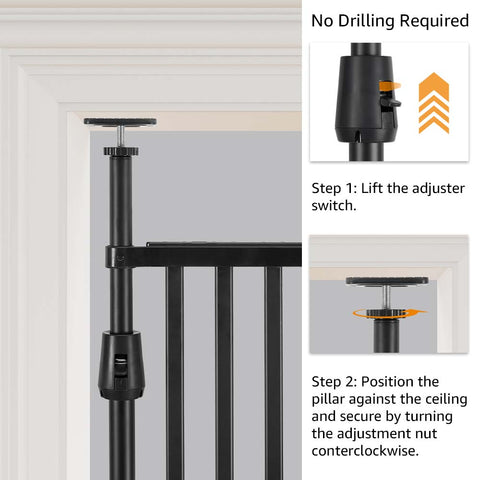 No Drilling Required

Step 1: Lift the adjuster switch.

Step 2: Position the pillar against the ceiling and secure by turning the adjustment nut conterclockwise.