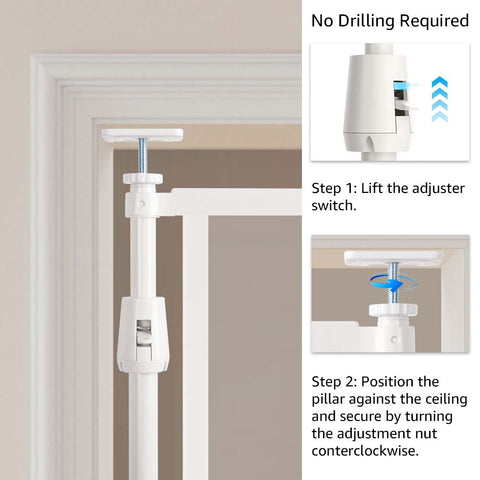 No Drilling Required

Step 1: Lift the adjuster switch.

Step 2: Position the pillar against the ceiling and secure by turning the adjustment nut conterclockwise.