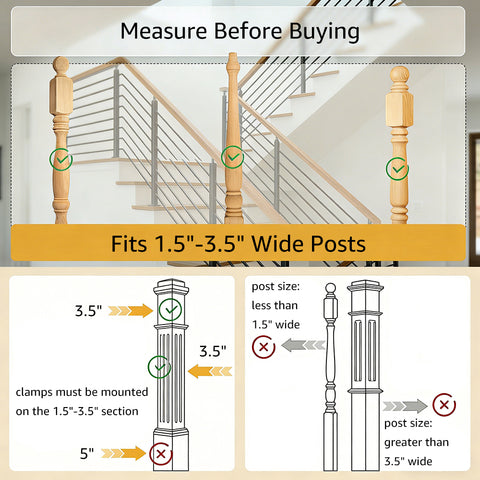 Measure Before Buying

Fits 1.5"-3.5" Wide Posts

3.5"

3.5"

clamps must be mounted on the 1.5"-3.5" section

5"

post size: less than 1.5" wide

post size: greater than 3.5" wide