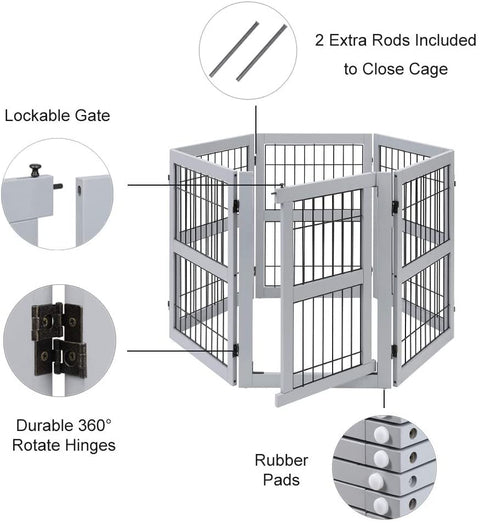 2 Extra Rods Included to Close Cage

Lockable Gate

Durable 360° Rotate Hinges

Rubber Pads