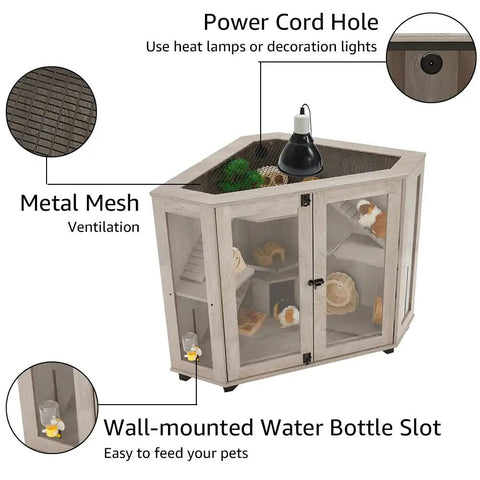 Power Cord Hole
Use heat lamps or decoration lights

Metal Mesh
Ventilation

Wall-mounted Water Bottle Slot
Easy to feed your pets