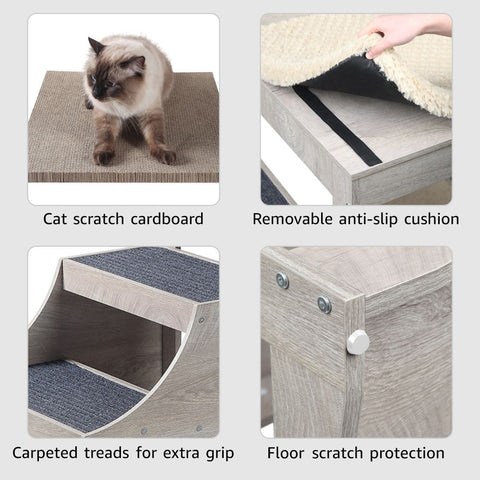 Cat scratch cardboard

Removable anti-slip cushion

Carpeted treads for extra grip

Floor scratch protection