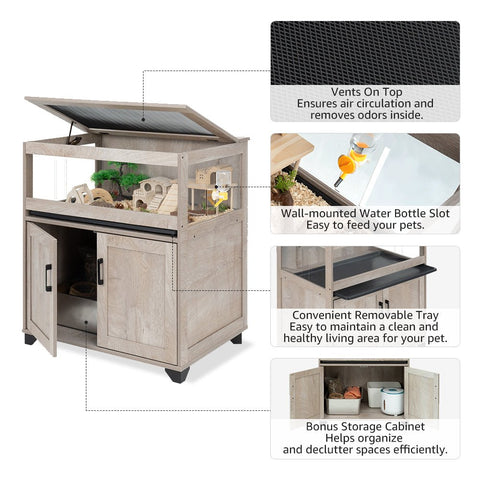 Vents On Top
Ensures air circulation and removes odors inside.

Wall-mounted Water Bottle Slot
Easy to feed your pets.

Convenient Removable Tray
Easy to maintain a clean and healthy living area for your pet.

Bonus Storage Cabinet
Helps organize
and declutter spaces efficiently.