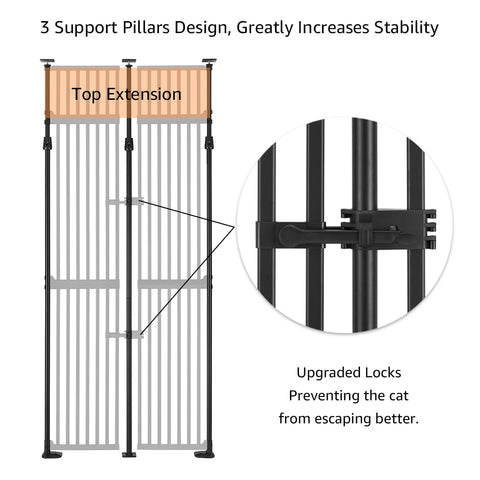 3 Support Pillars Design, Greatly Increases Stability

Top Extension

Upgraded Locks
Preventing the cat
from escaping better.