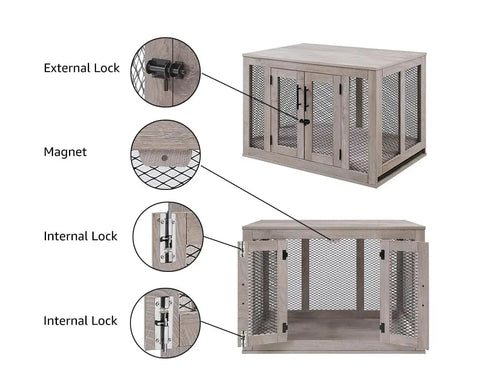 External Lock

Magnet

Internal Lock

Internal Lock