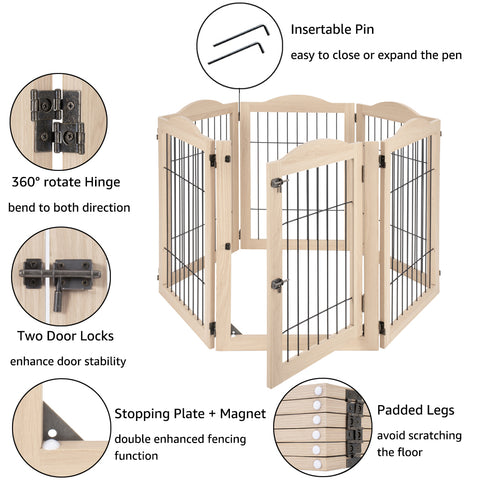 Insertable Pin
easy to close or expand the pen

360° rotate Hinge
bend to both direction

Two Door Locks
enhance door stability

Stopping Plate + Magnet
double enhanced fencing function

Padded Legs
avoid scratching the floor